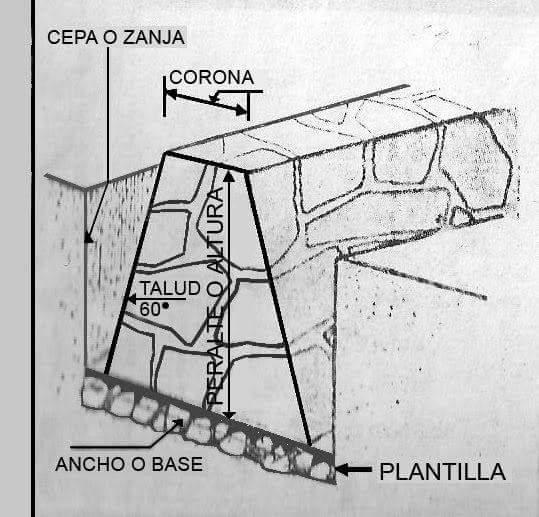 CEPA O ZANJA

CORONA

TALUD
60°

PERALTE O ALTURA

ANCHO O BASE

PLANTILLA