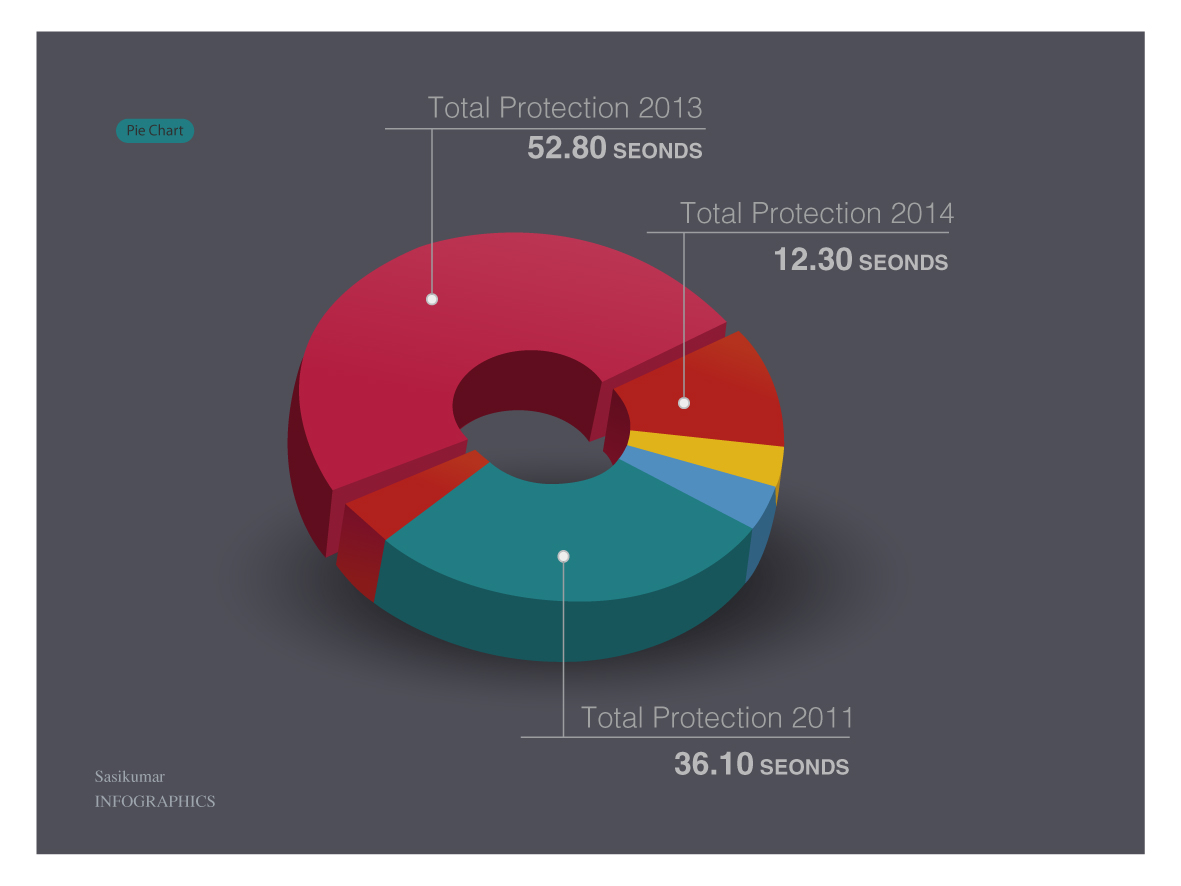 Pie Chart

Total Protection 2013
52.80 SEONDS

Total Protection 2014
12.30 SEONDS

Total Protection 2011
36.10 SEONDS

Sasikumar
INFOGRAPHICS