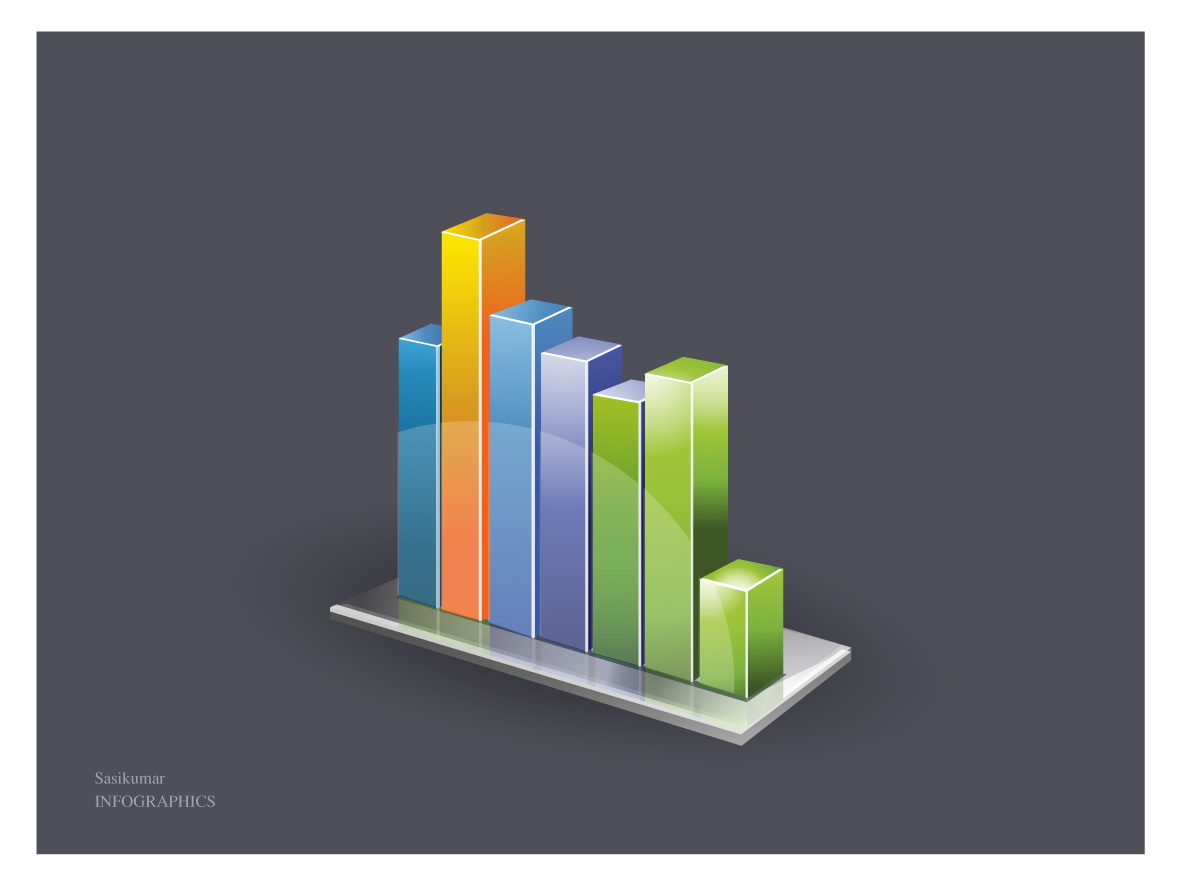 Sasikumar
INFOGRAPHICS